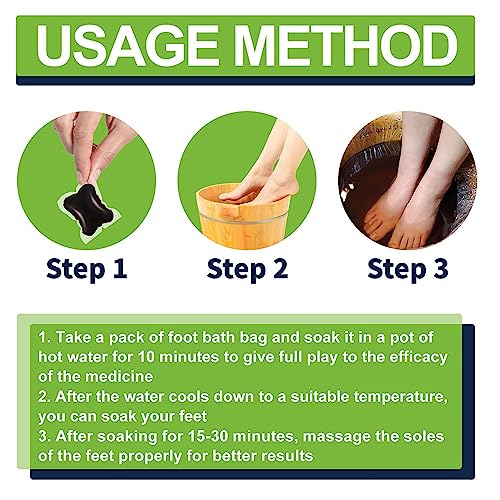 USAGE METHOD

Step 1

Step 2

Step 3

1. Take a pack of foot bath bag and soak it in a pot of hot water for 10 minutes to give full play to the efficacy of the medicine
2. After the water cools down to a suitable temperature, you can soak your feet
3. After soaking for 15-30 minutes, massage the soles of the feet properly for better results