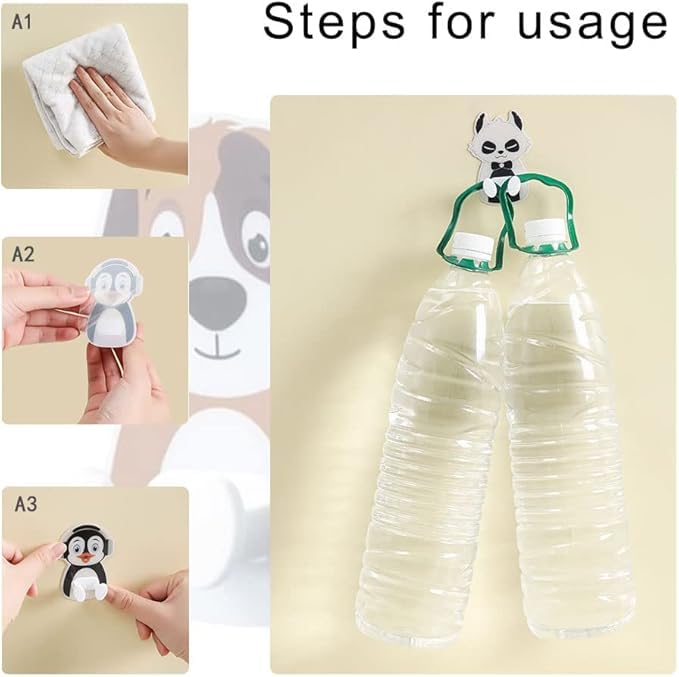 Steps for usage

A1

A2

A3