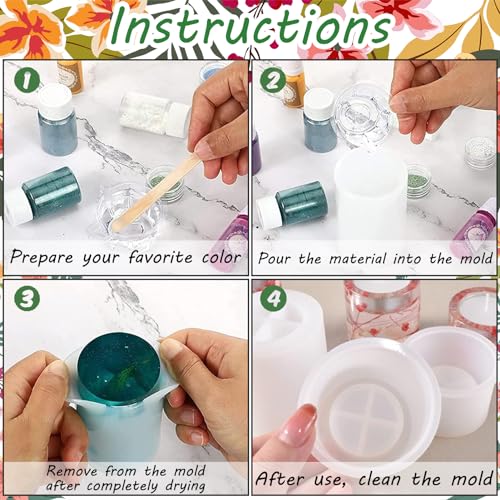 Instructions

1
Prepare your favorite color

2
Pour the material into the mold

3
Remove from the mold after completely drying

4
After use, clean the mold