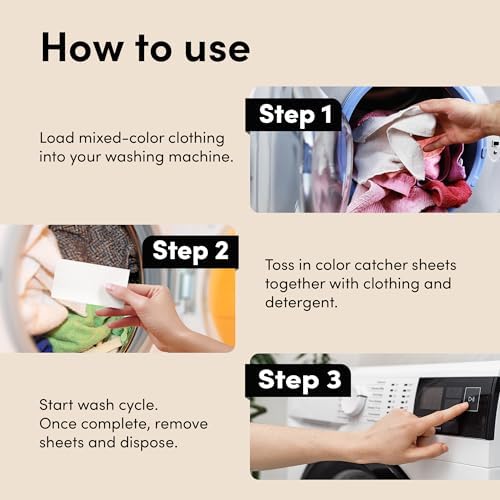 How to use

Step 1

Load mixed-color clothing into your washing machine.

Step 2

Toss in color catcher sheets together with clothing and detergent.

Step 3

Start wash cycle.
Once complete, remove sheets and dispose.