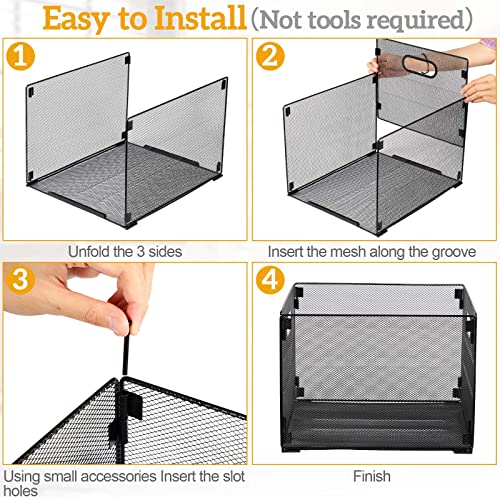 Easy to Install (Not tools required)

1

Unfold the 3 sides

2

Insert the mesh along the groove

3

Using small accessories Insert the slot holes

4

Finish