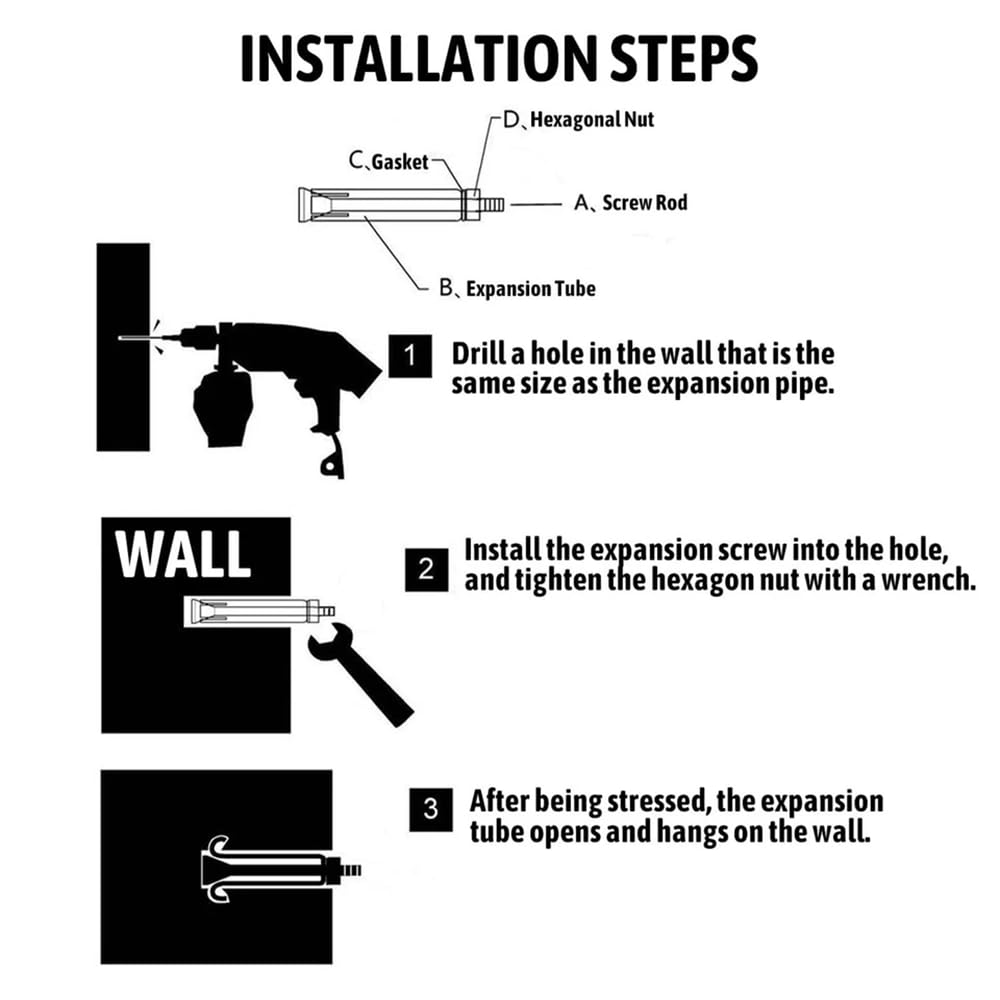 INSTALLATION STEPS

D、Hexagonal Nut

C、Gasket

A、Screw Rod

B、Expansion Tube

1 Drill a hole in the wall that is the same size as the expansion pipe.

WALL

2 Install the expansion screw into the hole, and tighten the hexagon nut with a wrench.

3 After being stressed, the expansion tube opens and hangs on the wall.