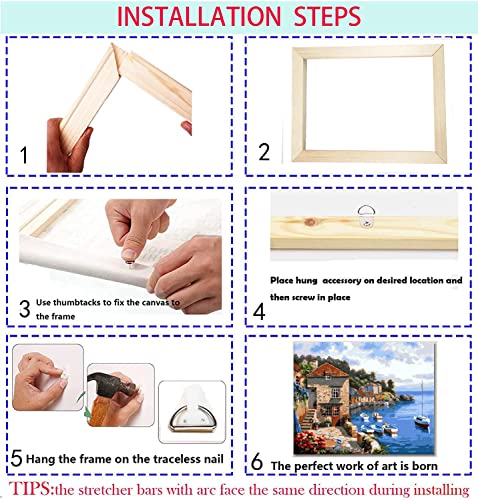 INSTALLATION STEPS

1

2

3 Use thumbtacks to fix the canvas to the frame

Place hung accessory on desired location and then screw in place

4

5 Hang the frame on the traceless nail

6 The perfect work of art is born

TIPS:the stretcher bars with arc face the same direction during installing