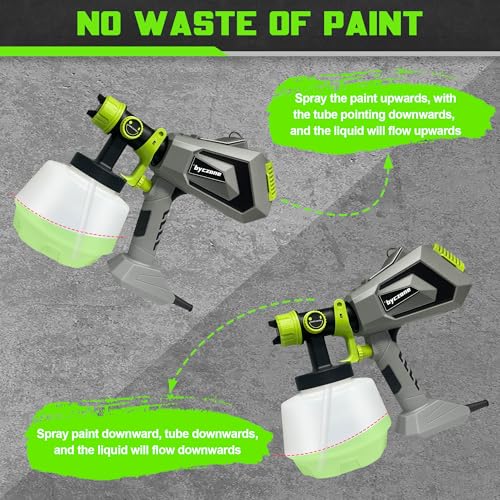 NO WASTE OF PAINT

Spray the paint upwards, with the tube pointing downwards, and the liquid will flow upwards

byczone

byczone

Spray paint downward, tube downwards, and the liquid will flow downwards