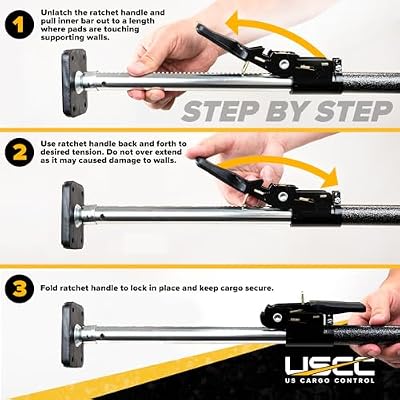 1

Unlatch the ratchet handle and pull inner bar out to a length where pads are touching supporting walls.

STEP BY STEP

2

Use ratchet handle back and forth to desired tension. Do not over extend as it may caused damage to walls.

3

Fold ratchet handle to lock in place and keep cargo secure.

USCC
US CARGO CONTROL