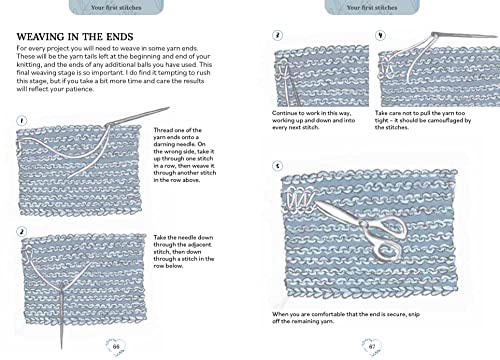 Your first stitches

WEAVING IN THE ENDS

For every project you will need to weave in some yarn ends. These will be the yarn tails left at the beginning and end of your knitting, and the ends of any additional balls you have used. This final weaving stage is so important. I do find it tempting to rush this stage, but if you take a bit more time and care the results will reflect your patience.

1

Thread one of the yarn ends onto a darning needle. On the wrong side, take it up through one stitch in a row, then weave it through another stitch in the row above.

2

Take the needle down through the adjacent stitch, then down through a stitch in the row below.

66

Your first stitches

3

Continue to work in this way, working up and down and into every next stitch.

4

Take care not to pull the yarn too tight – it should be camouflaged by the stitches.

5

When you are comfortable that the end is secure, snip off the remaining yarn.

67