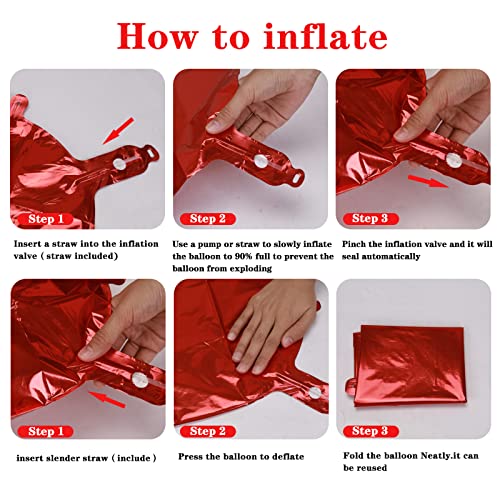 How to inflate

Step 1

Insert a straw into the inflation valve ( straw included)

Step 2

Use a pump or straw to slowly inflate the balloon to 90% full to prevent the balloon from exploding

Step 3

Pinch the inflation valve and it will seal automatically

Step 1

insert slender straw ( include )

Step 2

Press the balloon to deflate

Step 3

Fold the balloon Neatly.it can be reused