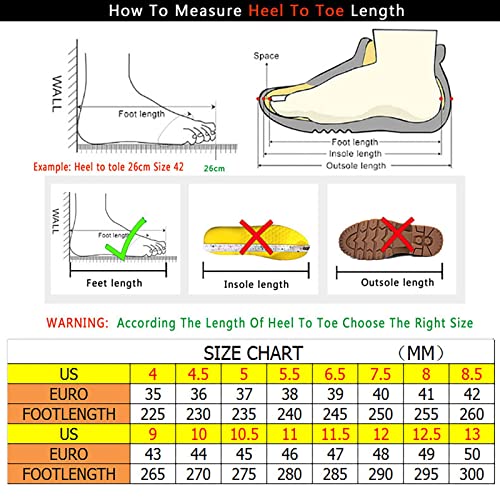 How To Measure Heel To Toe Length

WALL

Foot length

Example: Heel to tole 26cm Size 42

26cm

Space

Foot length
Insole length
Outsole length

WALL

Foot length

Feet length

Insole length

Outsole length

WARNING: According The Length Of Heel To Toe Choose The Right Size

SIZE CHART （MM）

| US | 4 | 4.5 | 5 | 5.5 | 6.5 | 7.5 | 8 | 8.5 |
|---|---|---|---|---|---|---|---|---|
| EURO | 35 | 36 | 37 | 38 | 39 | 40 | 41 | 42 |
| FOOTLENGTH | 225 | 230 | 235 | 240 | 245 | 250 | 255 | 260 |
| US | 9 | 10 | 10.5 | 11 | 11.5 | 12 | 12.5 | 13 |
| EURO | 43 | 44 | 45 | 46 | 47 | 48 | 49 | 50 |
| FOOTLENGTH | 265 | 270 | 275 | 280 | 285 | 290 | 295 | 300 |