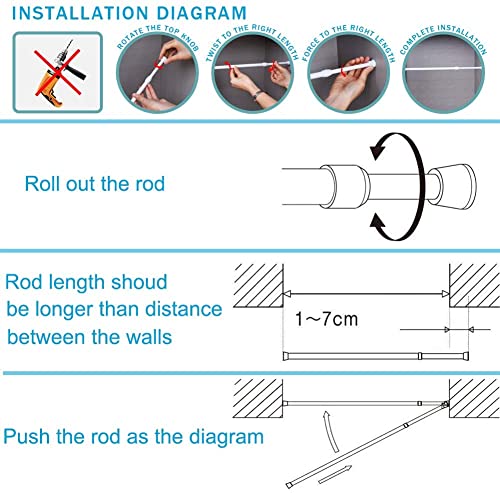 INSTALLATION DIAGRAM

ROTATE THE TOP KNOB

TWIST TO THE RIGHT LENGTH

FORCE TO THE RIGHT LENGTH

COMPLETE INSTALLATION

Roll out the rod

Rod length shoud be longer than distance between the walls

1~7cm

Push the rod as the diagram