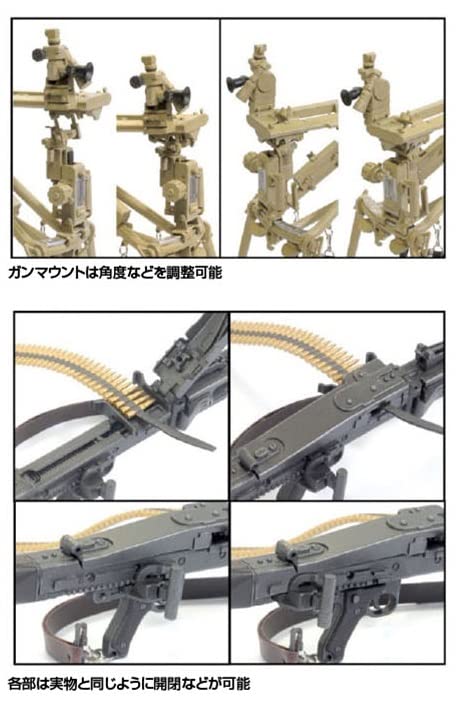 ガンマウントは角度などを調整可能

各部は実物と同じように開閉などが可能