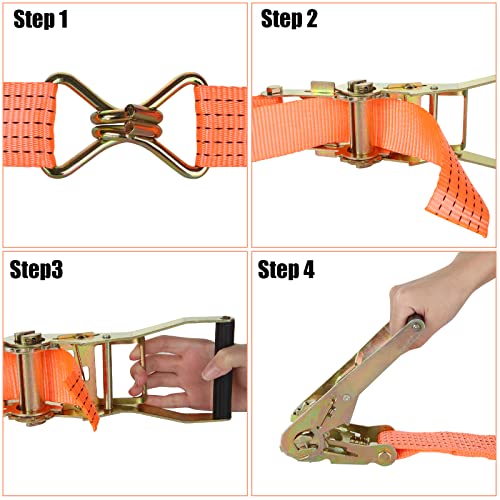 Step 1

Step 2

Step3

Step 4