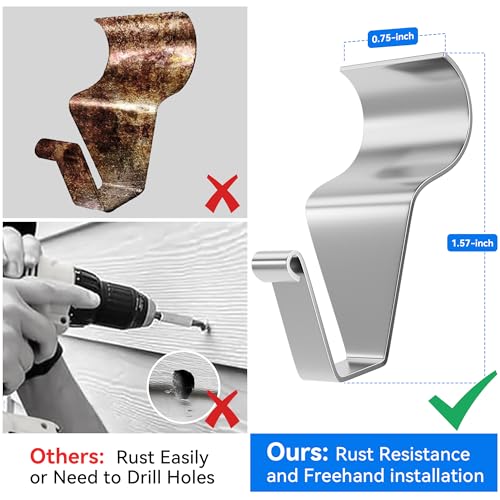 0.75-inch

1.57-inch

Others: Rust Easily or Need to Drill Holes

Ours: Rust Resistance and Freehand installation