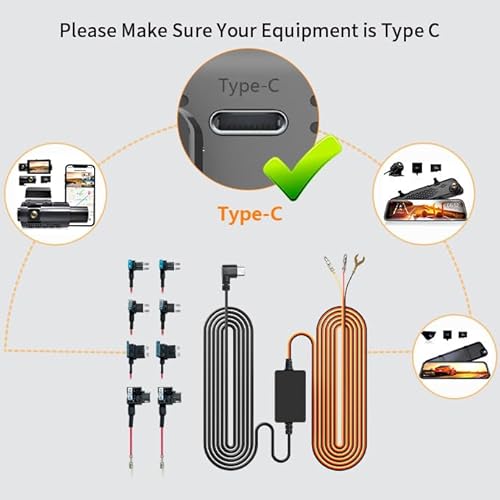 Please Make Sure Your Equipment is Type C

Type-C

Type-C