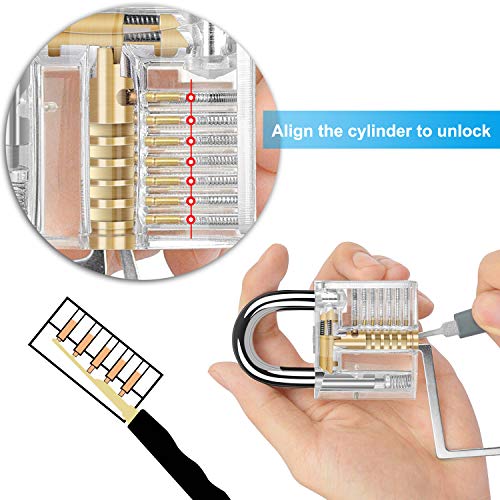 Align the cylinder to unlock