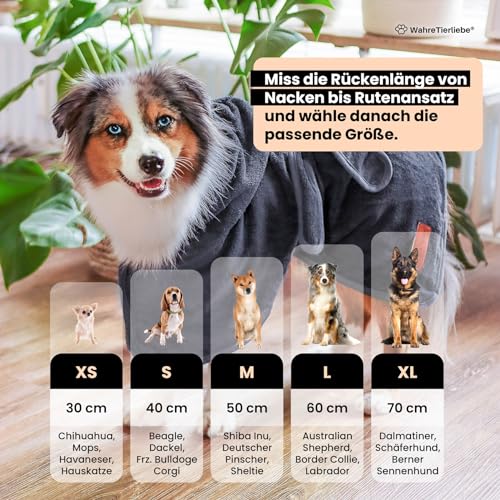 WahreTierliebe®

Miss die Rückenlänge von Nacken bis Rutenansatz und wähle danach die passende Größe.

| XS | S | M | L | XL |
|---|---|---|---|---|
| 30 cm | 40 cm | 50 cm | 60 cm | 70 cm |
| Chihuahua, Mops, Havaneser, Hauskatze | Beagle, Dackel, Frz. Bulldoge Corgi | Shiba Inu, Deutscher Pinscher, Sheltie | Australian Shepherd, Border Collie, Labrador | Dalmatiner, Schäferhund, Berner Sennenhund |