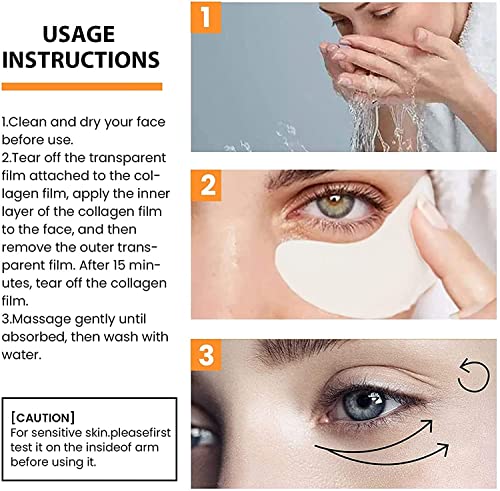 USAGE INSTRUCTIONS

1.Clean and dry your face before use.
2.Tear off the transparent film attached to the collagen film, apply the inner layer of the collagen film to the face, and then remove the outer transparent film. After 15 minutes, tear off the collagen film.
3.Massage gently until absorbed, then wash with water.

[CAUTION]
For sensitive skin.pleasefirst test it on the insideof arm before using it.

1

2

3