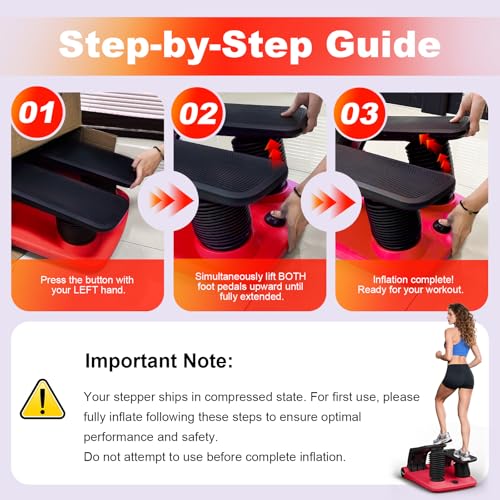 Step-by-Step Guide

01

Press the button with your LEFT hand.

02

Simultaneously lift BOTH foot pedals upward until fully extended.

03

Inflation complete! Ready for your workout.

Important Note:

Your stepper ships in compressed state. For first use, please fully inflate following these steps to ensure optimal performance and safety.
Do not attempt to use before complete inflation.