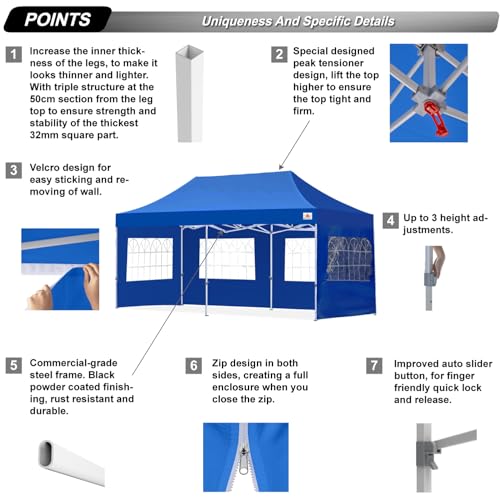 POINTS

Uniqueness And Specific Details

1 Increase the inner thickness of the legs, to make it looks thinner and lighter. With triple structure at the 50cm section from the leg top to ensure strength and stability of the thickest 32mm square part.

2 Special designed peak tensioner design, lift the top higher to ensure the top tight and firm.

3 Velcro design for easy sticking and removing of wall.

4 Up to 3 height adjustments.

5 Commercial-grade steel frame. Black powder coated finishing, rust resistant and durable.

6 Zip design in both sides, creating a full enclosure when you close the zip.

7 Improved auto slider button, for finger friendly quick lock and release.