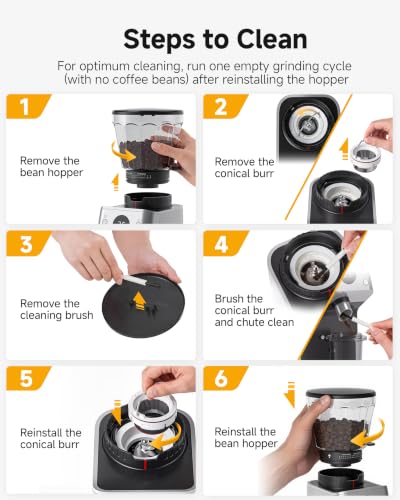 Steps to Clean

For optimum cleaning, run one empty grinding cycle (with no coffee beans) after reinstalling the hopper

1
Remove the bean hopper

2
Remove the conical burr

3
Remove the cleaning brush

4
Brush the conical burr and chute clean

5
Reinstall the conical burr

6
Reinstall the bean hopper