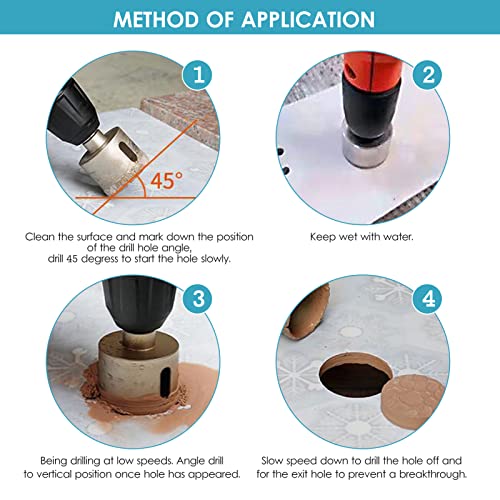 METHOD OF APPLICATION

1

45°

Clean the surface and mark down the position of the drill hole angle, drill 45 degress to start the hole slowly.

2

Keep wet with water.

3

Being drilling at low speeds. Angle drill to vertical position once hole has appeared.

4

Slow speed down to drill the hole off and for the exit hole to prevent a breakthrough.