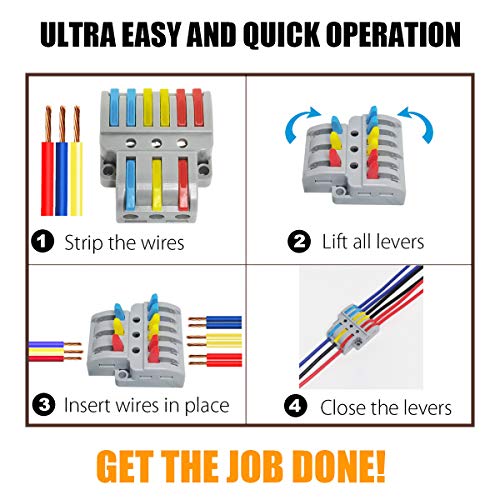 ULTRA EASY AND QUICK OPERATION

1 Strip the wires

2 Lift all levers

3 Insert wires in place

4 Close the levers

GET THE JOB DONE!