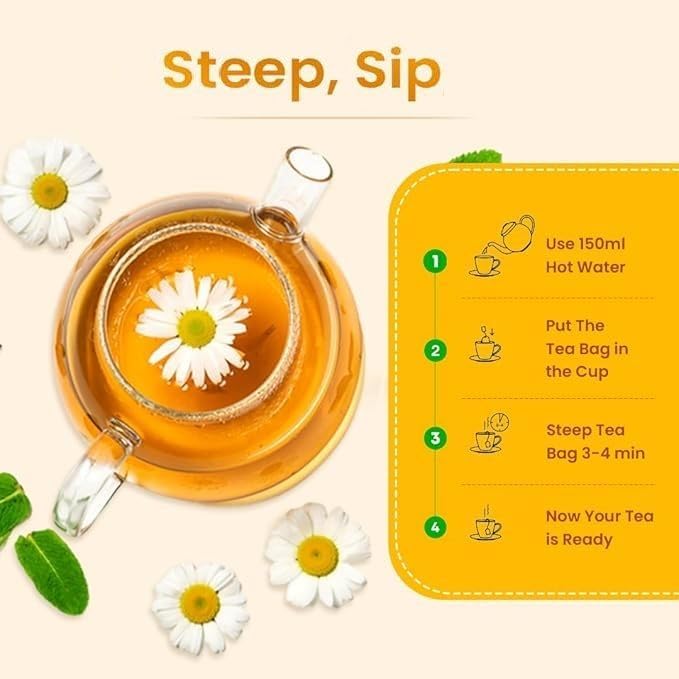 Steep, Sip

1 Use 150ml Hot Water

2 Put The Tea Bag in the Cup

3 Steep Tea Bag 3-4 min

4 Now Your Tea is Ready