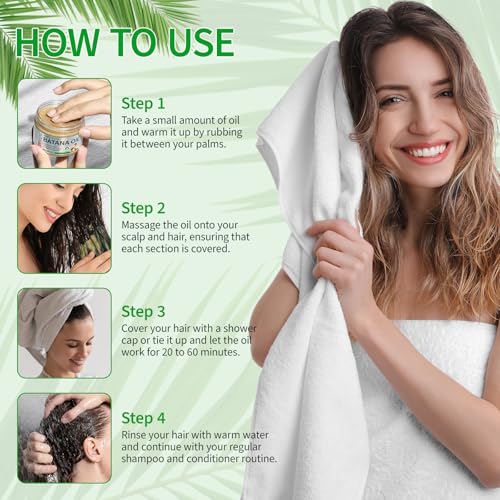 HOW TO USE

BATANA OIL

Step 1
Take a small amount of oil and warm it up by rubbing it between your palms.

Step 2
Massage the oil onto your scalp and hair, ensuring that each section is covered.

Step 3
Cover your hair with a shower cap or tie it up and let the oil work for 20 to 60 minutes.

Step 4
Rinse your hair with warm water and continue with your regular shampoo and conditioner routine.