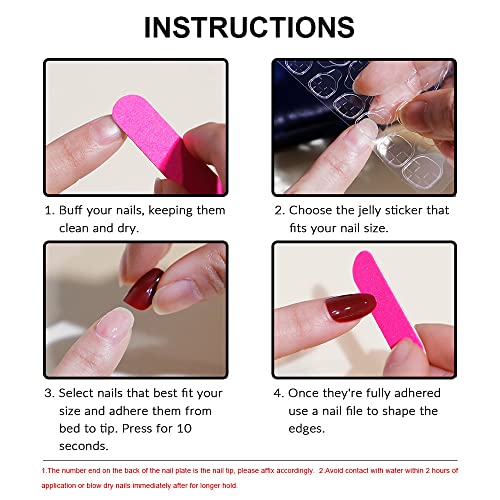 INSTRUCTIONS

1. Buff your nails, keeping them clean and dry.

2. Choose the jelly sticker that fits your nail size.

3. Select nails that best fit your size and adhere them from bed to tip. Press for 10 seconds.

4. Once they're fully adhered use a nail file to shape the edges.

1.The number end on the back of the nail plate is the nail tip, please affix accordingly. 2.Avoid contact with water within 2 hours of application or blow dry nails immediately after for longer hold.