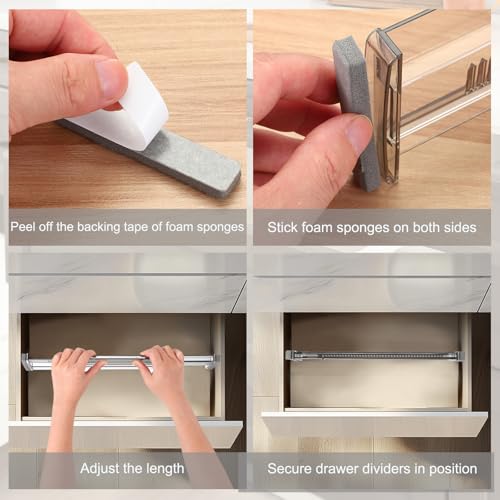 Peel off the backing tape of foam sponges

Stick foam sponges on both sides

Adjust the length

Secure drawer dividers in position