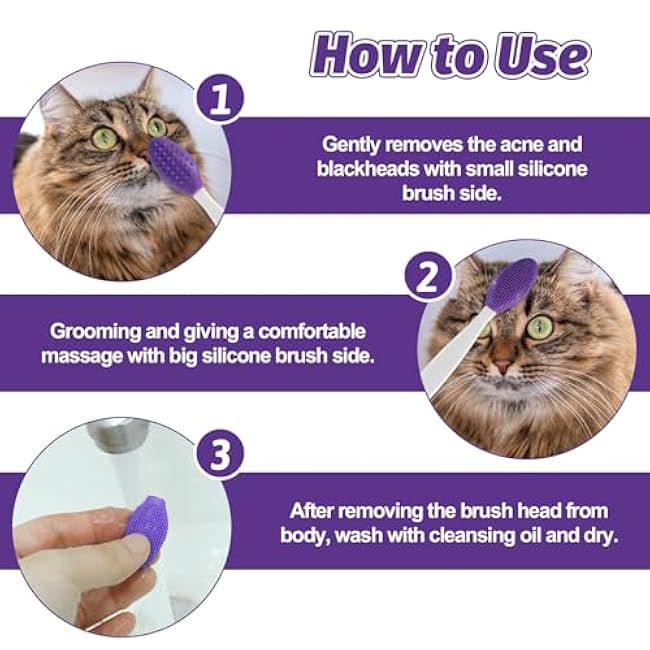 How to Use

1

Gently removes the acne and blackheads with small silicone brush side.

2

Grooming and giving a comfortable massage with big silicone brush side.

3

After removing the brush head from body, wash with cleansing oil and dry.