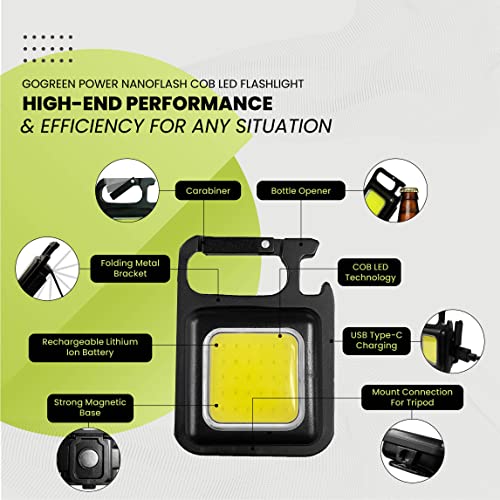 GOGREEN POWER NANOFLASH COB LED FLASHLIGHT

HIGH-END PERFORMANCE
& EFFICIENCY FOR ANY SITUATION

Carabiner

Bottle Opener

Folding Metal Bracket

COB LED Technology

Rechargeable Lithium Ion Battery

USB Type-C Charging

Strong Magnetic Base

Mount Connection For Tripod