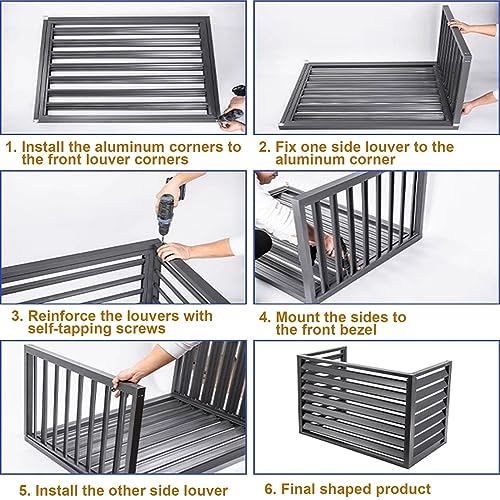 1. Install the aluminum corners to the front louver corners

2. Fix one side louver to the aluminum corner

3. Reinforce the louvers with self-tapping screws

4. Mount the sides to the front bezel

5. Install the other side louver

6. Final shaped product