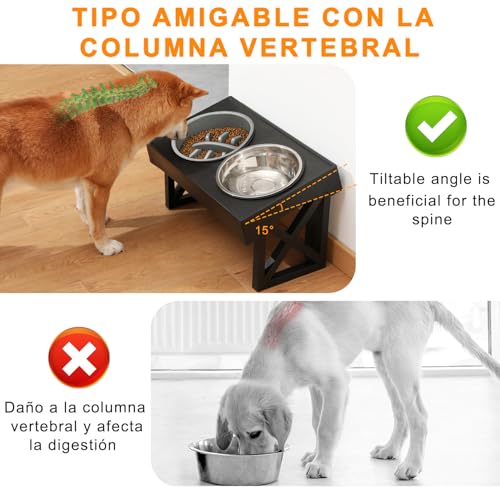 TIPO AMIGABLE CON LA COLUMNA VERTEBRAL

15°

Tiltable angle is beneficial for the spine

Daño a la columna vertebral y afecta la digestión