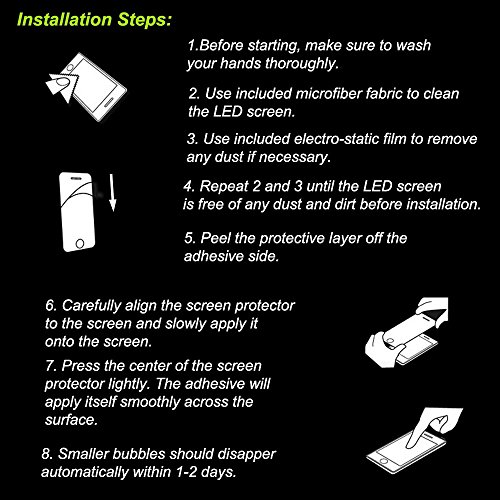 Installation Steps:

1.Before starting, make sure to wash your hands thoroughly.

2. Use included microfiber fabric to clean the LED screen.

3. Use included electro-static film to remove any dust if necessary.

4. Repeat 2 and 3 until the LED screen is free of any dust and dirt before installation.

5. Peel the protective layer off the adhesive side.

6. Carefully align the screen protector to the screen and slowly apply it onto the screen.

7. Press the center of the screen protector lightly. The adhesive will apply itself smoothly across the surface.

8. Smaller bubbles should disapper automatically within 1-2 days.