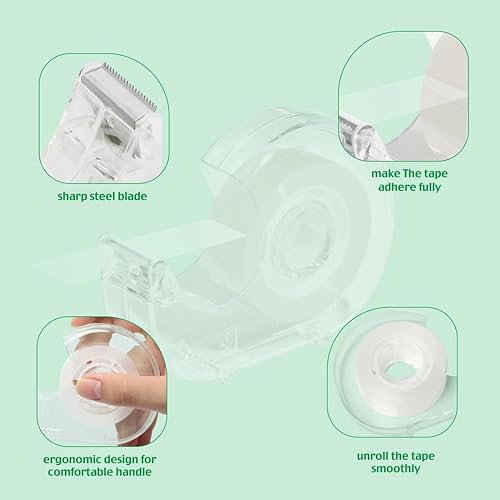 sharp steel blade

make The tape adhere fully

ergonomic design for comfortable handle

unroll the tape smoothly