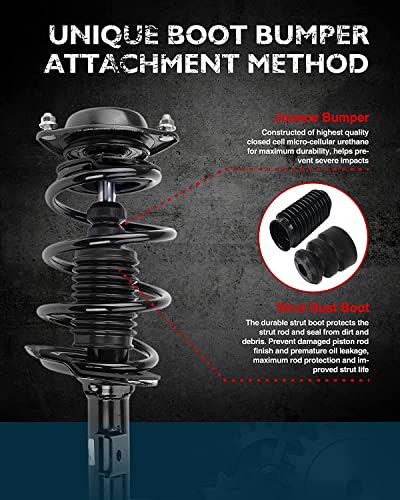 UNIQUE BOOT BUMPER ATTACHMENT METHOD

Jounce Bumper
Constructed of highest quality closed cell micro-cellular urethane for maximum durability, helps prevent severe impacts

Strut Dust Boot
The durable strut boot protects the strut rod and seal from dirt and debris. Prevent damaged piston rod finish and premature oil leakage, maximum rod protection and improved strut life