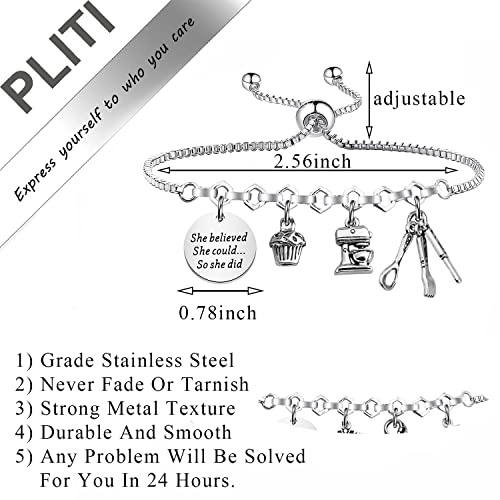 PLITI

Express yourself to who you care

adjustable

2.56inch

She believed She could... So she did

0.78inch

1) Grade Stainless Steel
2) Never Fade Or Tarnish
3) Strong Metal Texture
4) Durable And Smooth
5) Any Problem Will Be Solved For You In 24 Hours.