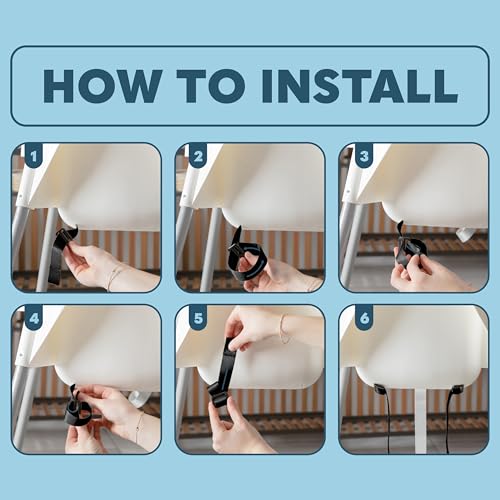 HOW TO INSTALL

1

2

3

4

5

6