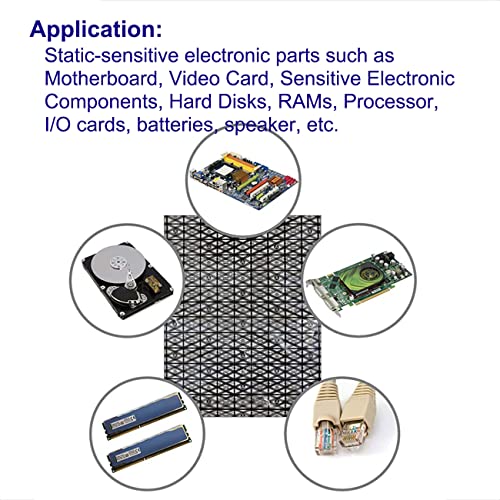 Application:
Static-sensitive electronic parts such as Motherboard, Video Card, Sensitive Electronic Components, Hard Disks, RAMs, Processor, I/O cards, batteries, speaker, etc.