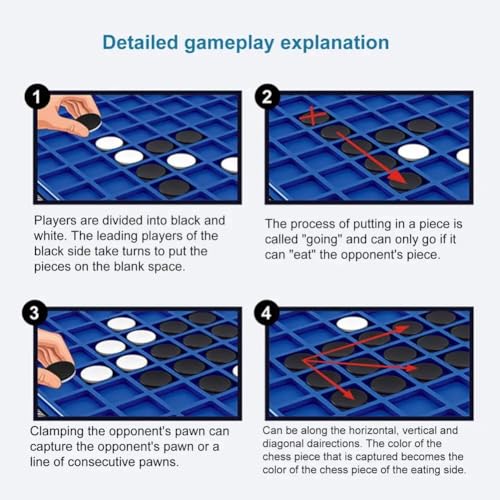 Detailed gameplay explanation

1

Players are divided into black and white. The leading players of the black side take turns to put the pieces on the blank space.

2

The process of putting in a piece is called "going" and can only go if it can "eat" the opponent's piece.

3

Clamping the opponent's pawn can capture the opponent's pawn or a line of consecutive pawns.

4

Can be along the horizontal, vertical and diagonal dairections. The color of the chess piece that is captured becomes the color of the chess piece of the eating side.