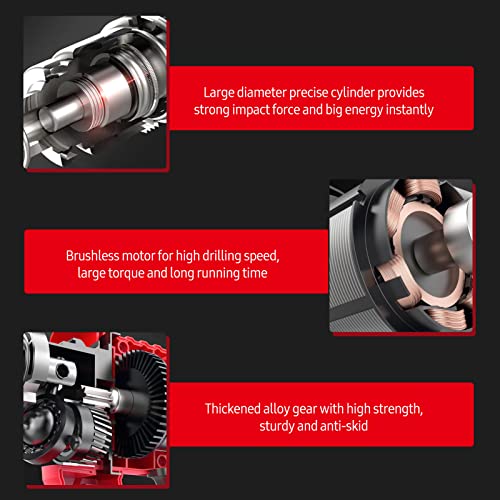 Large diameter precise cylinder provides strong impact force and big energy instantly

Brushless motor for high drilling speed, large torque and long running time

Thickened alloy gear with high strength, sturdy and anti-skid