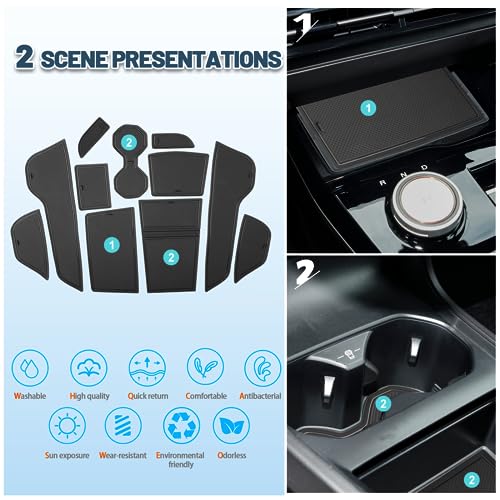 2 SCENE PRESENTATIONS

2

1

2

Washable High quality Quick return Comfortable Antibacterial

Sun exposure Wear-resistant Environmental friendly Odorless

1

1

R N D

2

2

2