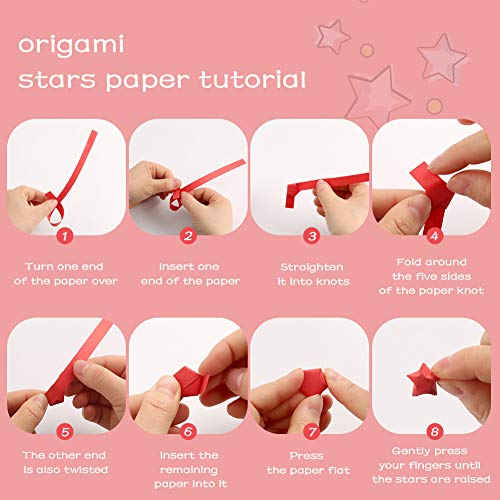 origami
stars paper tutorial

1
Turn one end of the paper over

2
Insert one end of the paper

3
Straighten it into knots

4
Fold around the five sides of the paper knot

5
The other end is also twisted

6
Insert the remaining paper into it

7
Press the paper flat

8
Gently press your fingers until the stars are raised