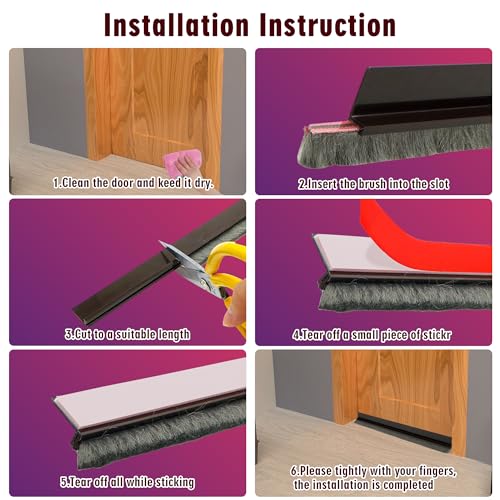 Installation Instruction

1.Clean the door and keed it dry.

2.Insert the brush into the slot

3.Cut to a suitable length

4.Tear off a small piece of stickr

5.Tear off all while sticking

6.Please tightly with your fingers, the installation is completed