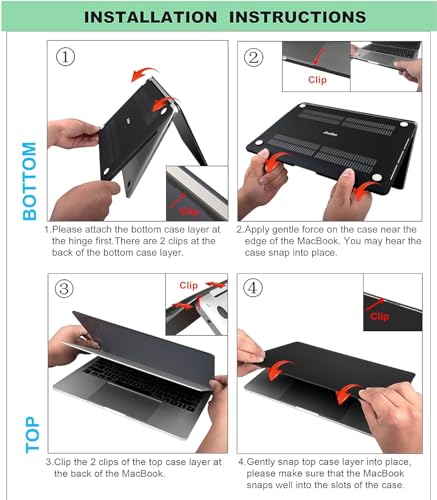 INSTALLATION INSTRUCTIONS

BOTTOM

①

Clip

1.Please attach the bottom case layer at the hinge first.There are 2 clips at the back of the bottom case layer.

②

Clip

2.Apply gentle force on the case near the edge of the MacBook. You may hear the case snap into place.

TOP

③

Clip

3.Clip the 2 clips of the top case layer at the back of the MacBook.

④

Clip

4.Gently snap top case layer into place, please make sure that the MacBook snaps well into the slots of the case.