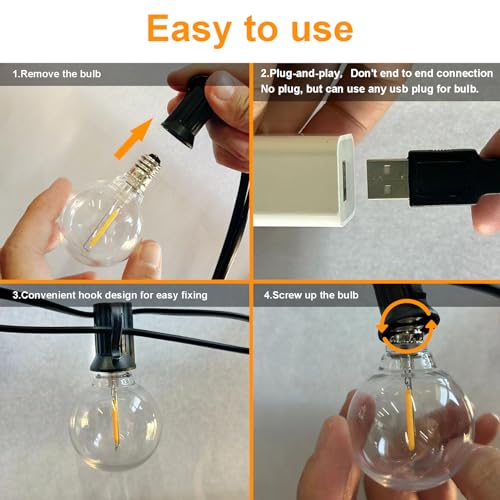 Easy to use

1.Remove the bulb

2.Plug-and-play. Don't end to end connection
No plug, but can use any usb plug for bulb.

3.Convenient hook design for easy fixing

4.Screw up the bulb