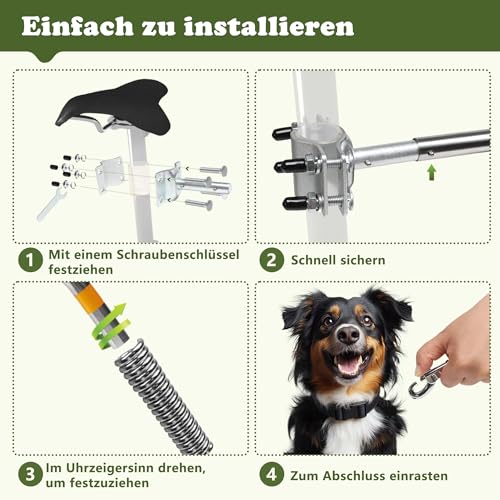 Einfach zu installieren

1 Mit einem Schraubenschlüssel festziehen

2 Schnell sichern

3 Im Uhrzeigersinn drehen, um festzuziehen

4 Zum Abschluss einrasten