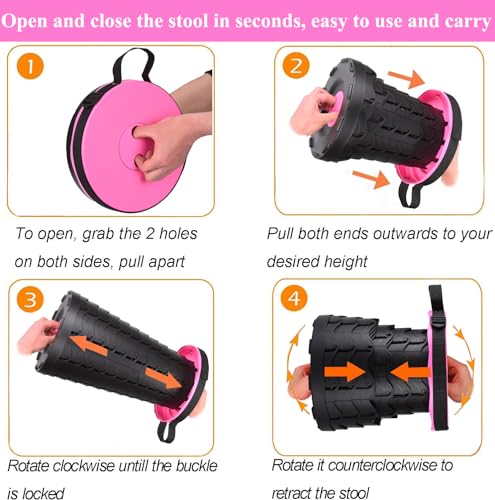 Open and close the stool in seconds, easy to use and carry

1

To open, grab the 2 holes on both sides, pull apart

2

Pull both ends outwards to your desired height

3

Rotate clockwise untill the buckle is locked

4

Rotate it counterclockwise to retract the stool