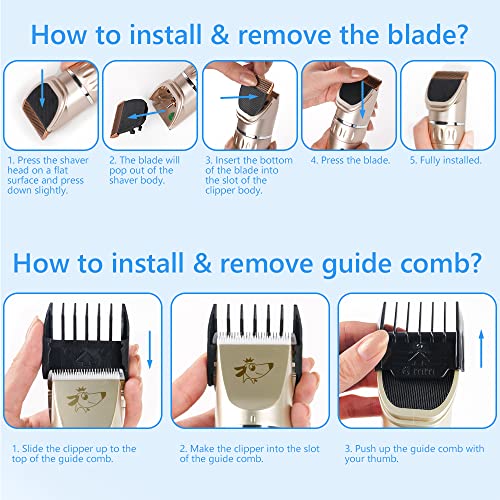 How to install & remove the blade?

1. Press the shaver head on a flat surface and press down slightly.

2. The blade will pop out of the shaver body.

3. Insert the bottom of the blade into the slot of the clipper body.

4. Press the blade.

5. Fully installed.

How to install & remove guide comb?

6 mm

1. Slide the clipper up to the top of the guide comb.

2. Make the clipper into the slot of the guide comb.

3. Push up the guide comb with your thumb.