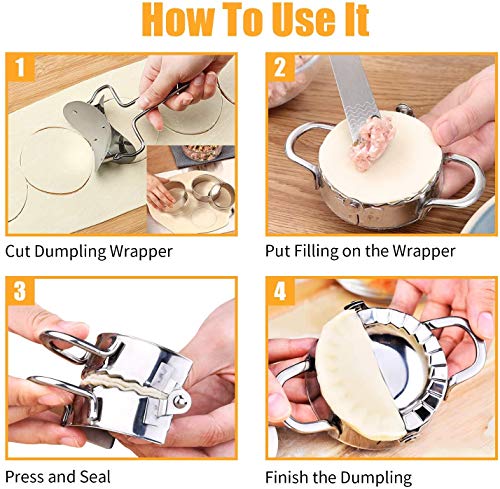 How To Use It

1

Cut Dumpling Wrapper

2

Put Filling on the Wrapper

3

Press and Seal

4

Finish the Dumpling